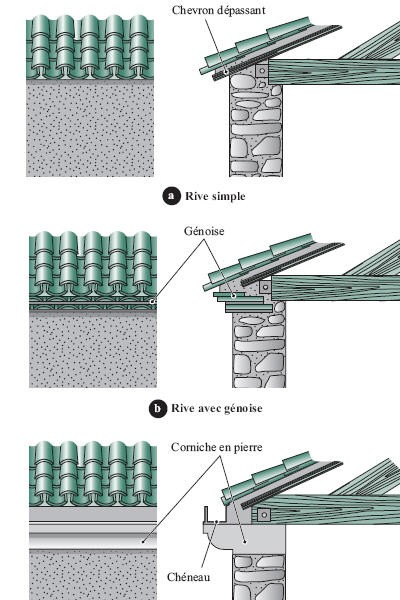 Chevron dépassant

a Rive simple

Génoise

b Rive avec génoise

Corniche en pierre

Chéneau