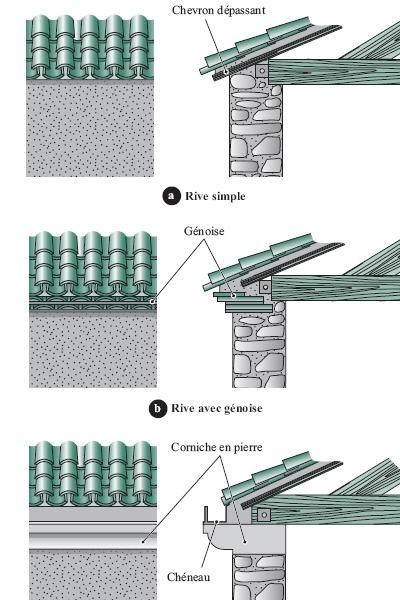 Chevron dépassant

a Rive simple

Génoise

b Rive avec génoise

Corniche en pierre

Chéneau